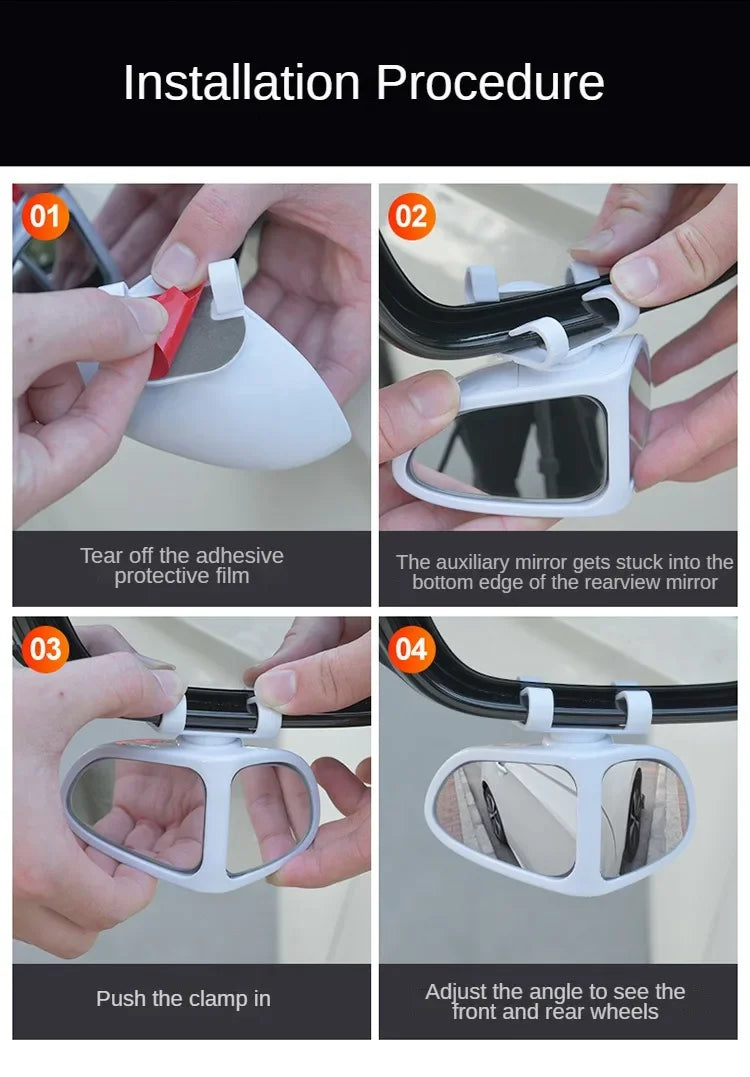 Installation Procedure

01

Tear off the adhesive protective film

02

The auxiliary mirror gets stuck into the bottom edge of the rearview mirror

03

Push the clamp in

04

Adjust the angle to see the front and rear wheels